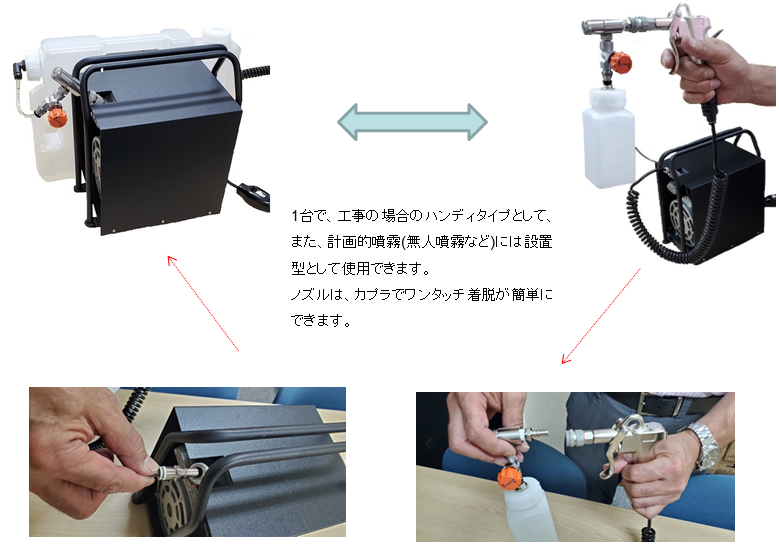 1台で、工事の場合のハンディタイプとして、また、計画的噴霧(無人噴霧など)には設置型として使用できます。
ノズルは、カプラでワンタッチ着脱が簡単にできます。